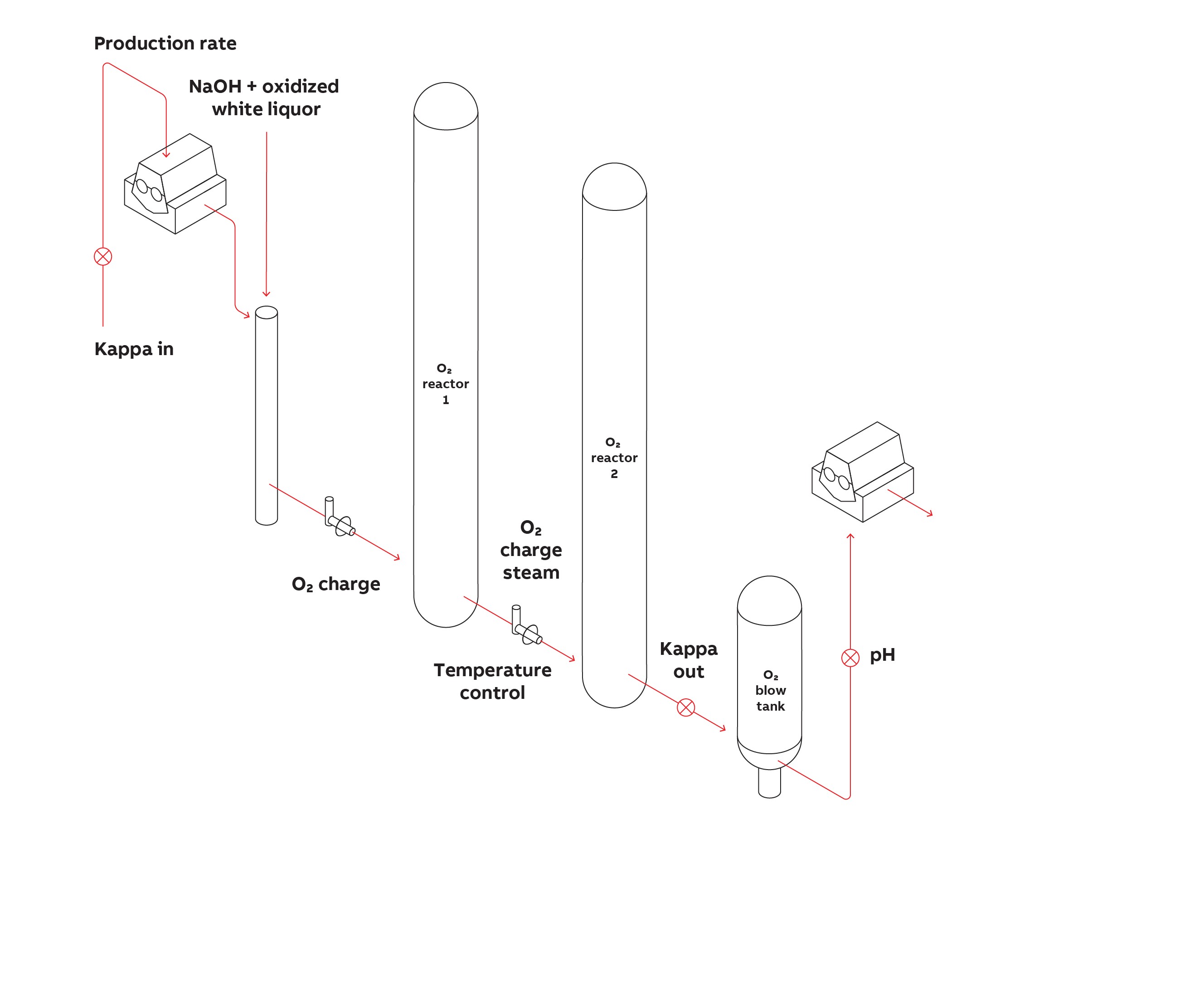 Production rate

NaOH + oxidized white liquor

Kappa in

$O_2$ reactor 1

$O_2$ reactor 2

$O_2$ charge

$O_2$ charge steam

Temperature control

Kappa out

$O_2$ blow tank

pH